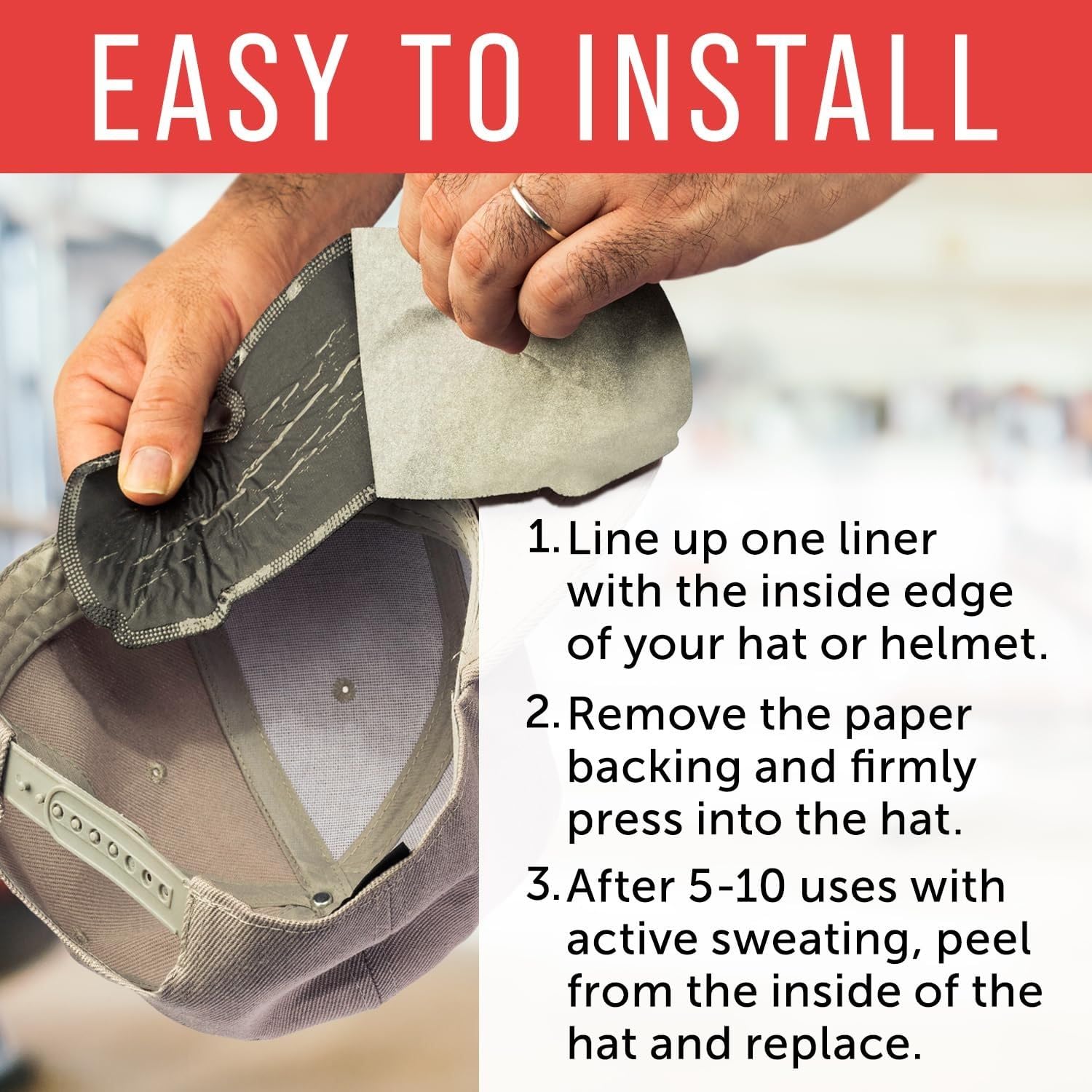 EASY TO INSTALL

1. Line up one liner with the inside edge of your hat or helmet.

2. Remove the paper backing and firmly press into the hat.

3. After 5-10 uses with active sweating, peel from the inside of the hat and replace.