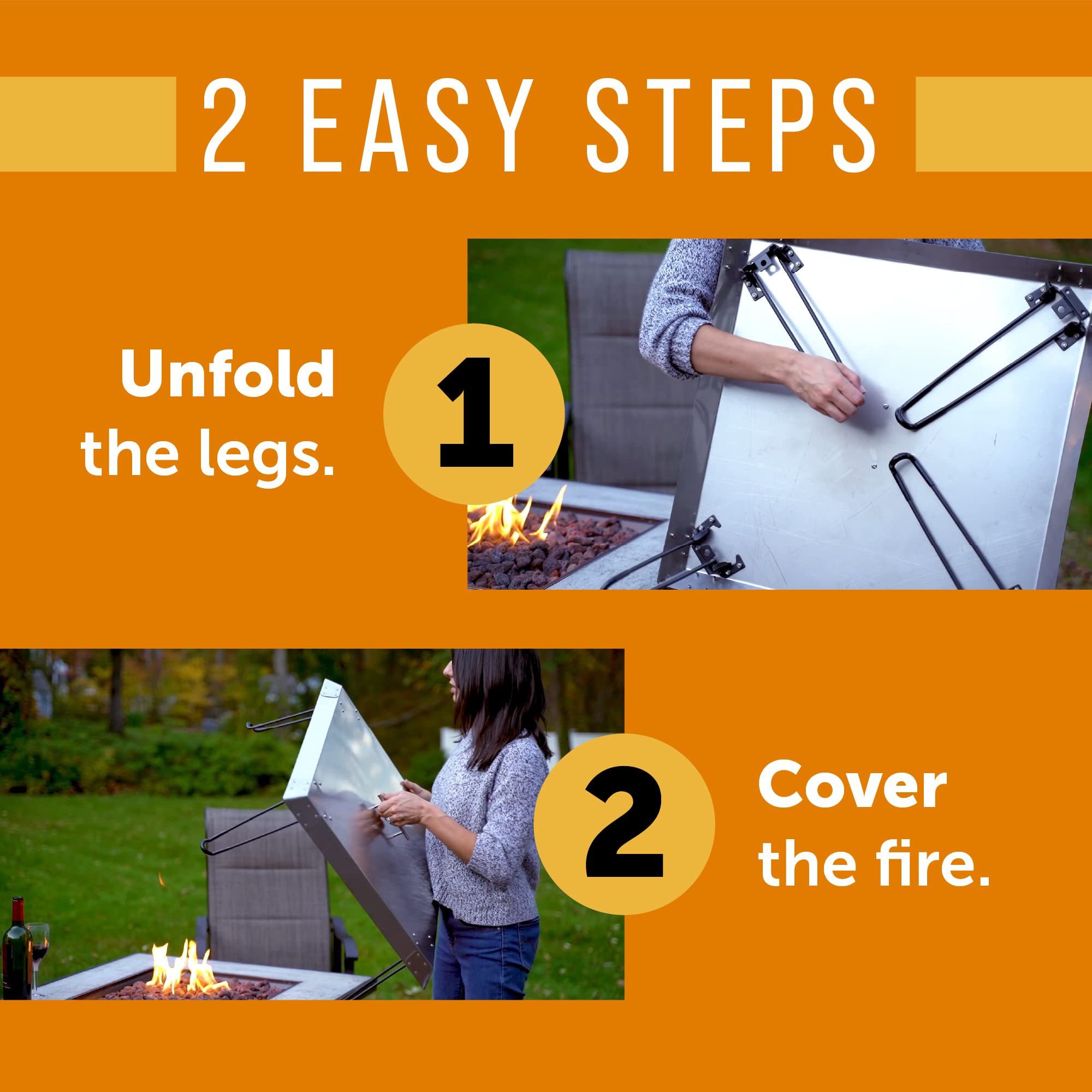 2 EASY STEPS

Unfold the legs.

1

2

Cover the fire.