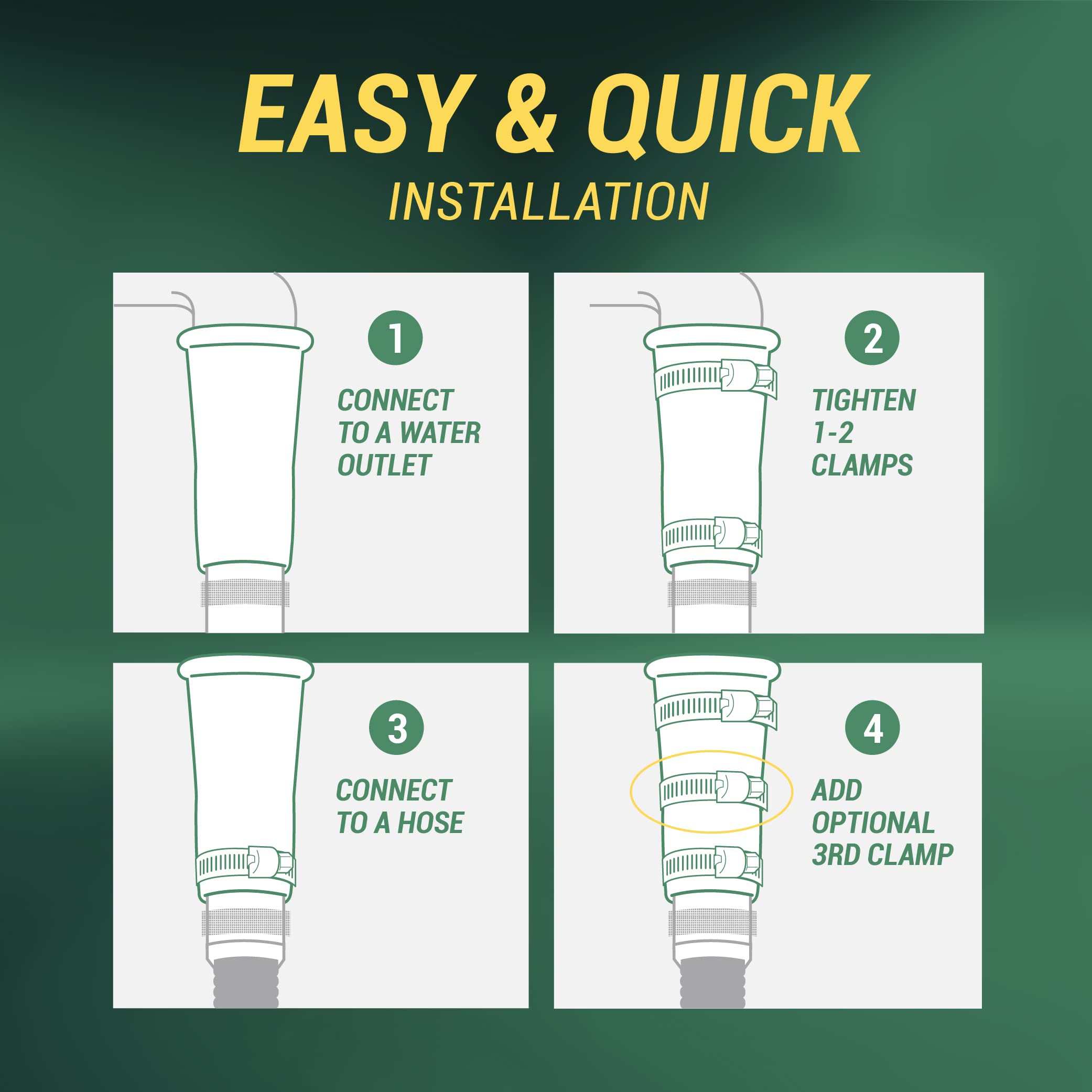 EASY & QUICK
INSTALLATION

1
CONNECT TO A WATER OUTLET

2
TIGHTEN 1-2 CLAMPS

3
CONNECT TO A HOSE

4
ADD OPTIONAL 3RD CLAMP