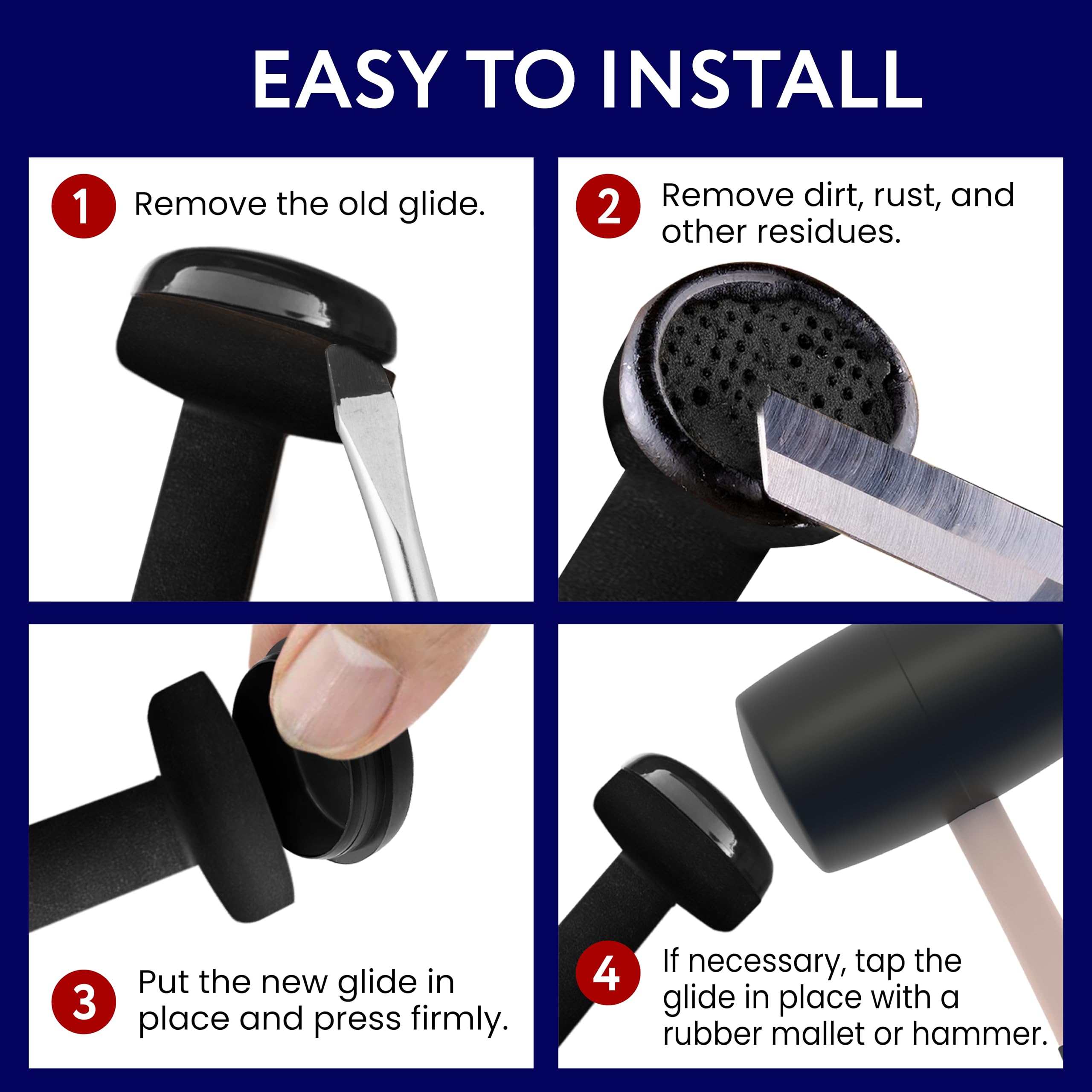 EASY TO INSTALL

1 Remove the old glide.

2 Remove dirt, rust, and other residues.

3 Put the new glide in place and press firmly.

4 If necessary, tap the glide in place with a rubber mallet or hammer.