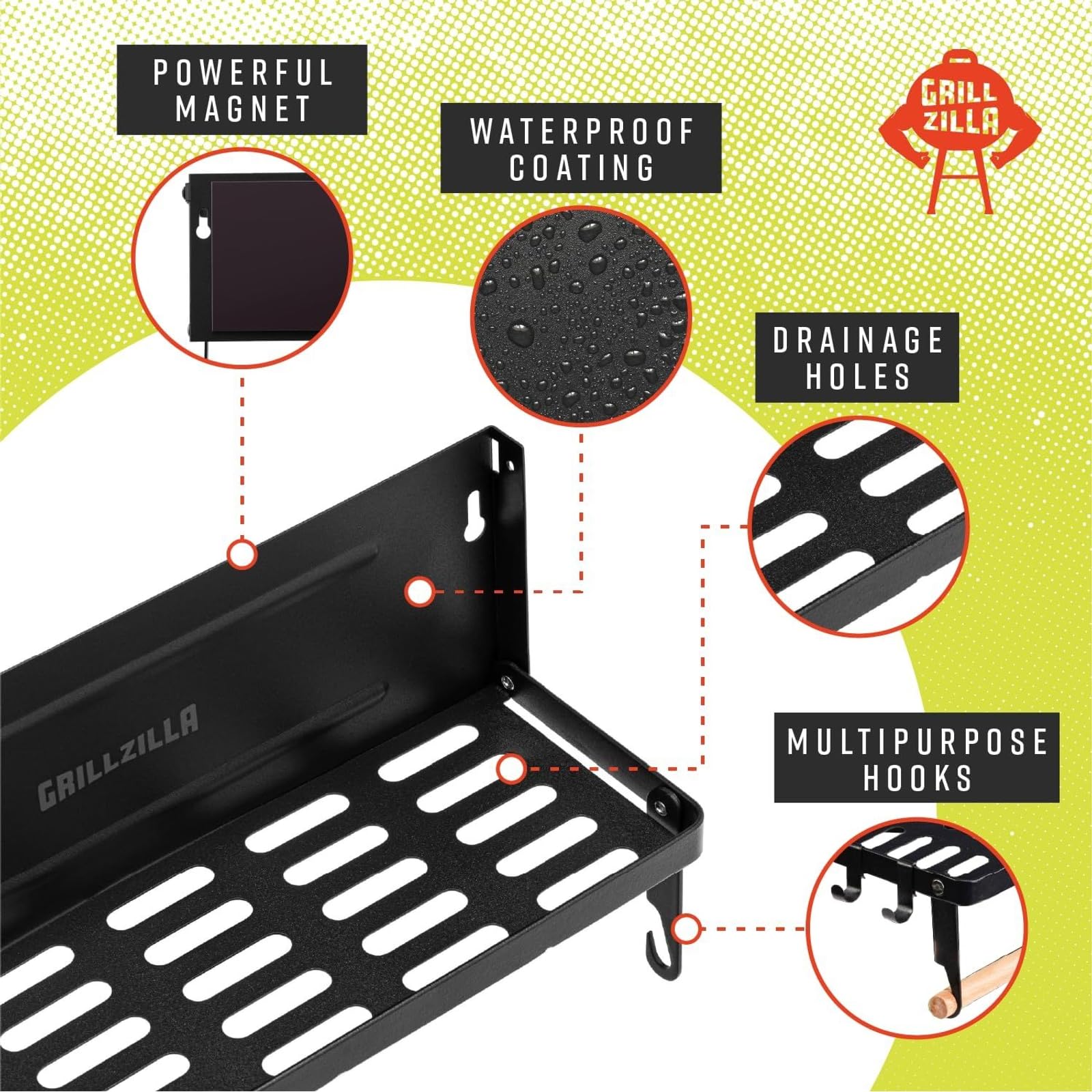 POWERFUL MAGNET

WATERPROOF COATING

GRILL ZILLA

DRAINAGE HOLES

GRILLZILLA

MULTIPURPOSE HOOKS